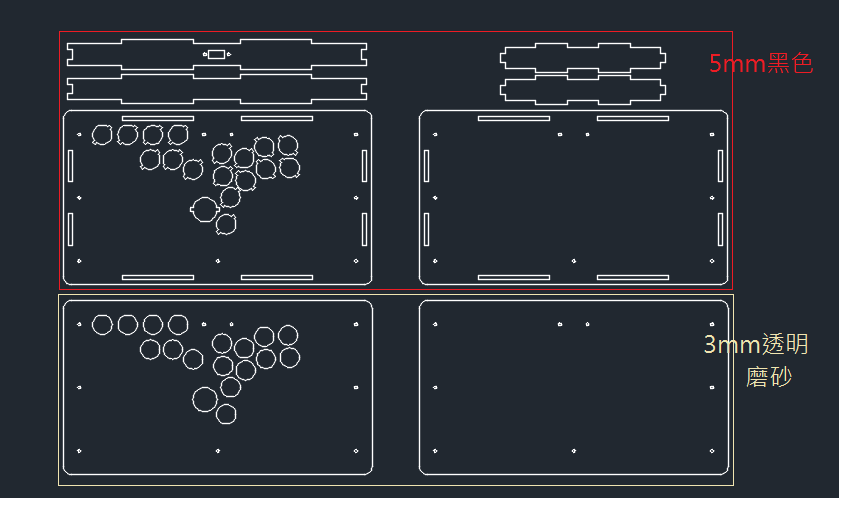 5mm黑色

3mm透明
磨砂